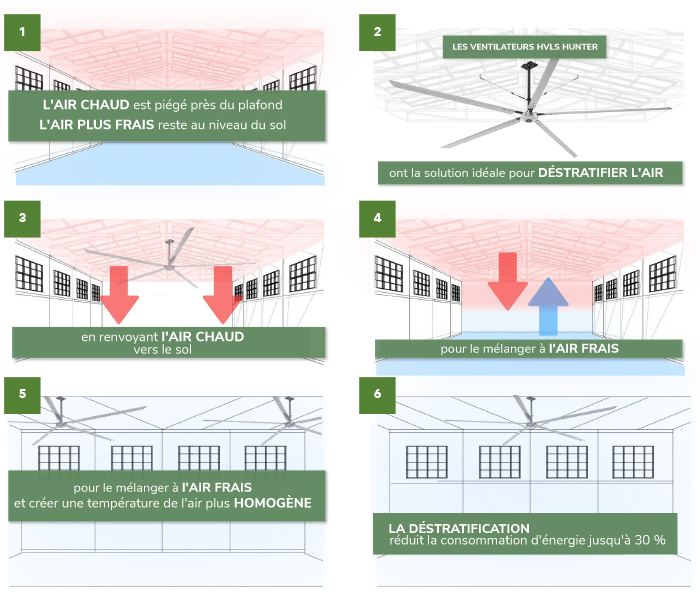 1

L'AIR CHAUD est piégé près du plafond
L'AIR PLUS FRAIS reste au niveau du sol

2

LES VENTILATEURS HVLS HUNTER

ont la solution idéale pour DÉSTRATIFIER L'AIR

3

en renvoyant l'AIR CHAUD
vers le sol

4

pour le mélanger à l'AIR FRAIS

5

pour le mélanger à l'AIR FRAIS
et créer une température de l'air plus HOMOGÈNE

6

LA DÉSTRATIFICATION
réduit la consommation d'énergie jusqu'à 30 %